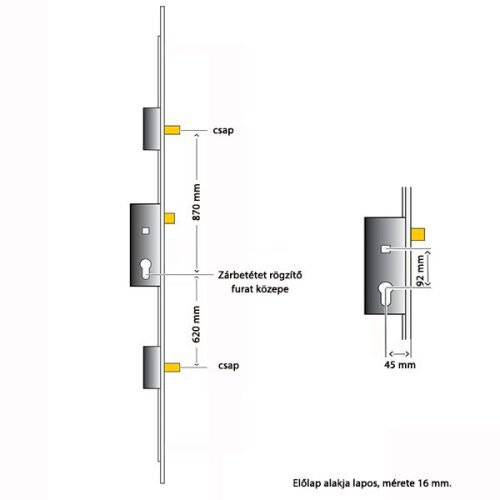 csap

870 mm

Zárbetétet rögzítő furat közepe

620 mm

csap

92 mm

45 mm

Előlap alakja lapos, mérete 16 mm.