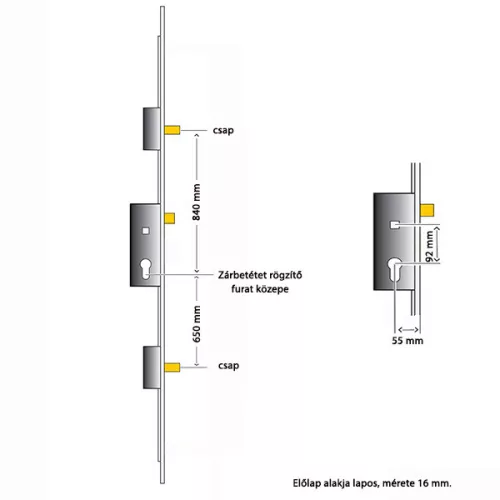 csap

840 mm

Zárbetétet rögzítő furat közepe

650 mm

csap

92 mm

55 mm

Előlap alakja lapos, mérete 16 mm.