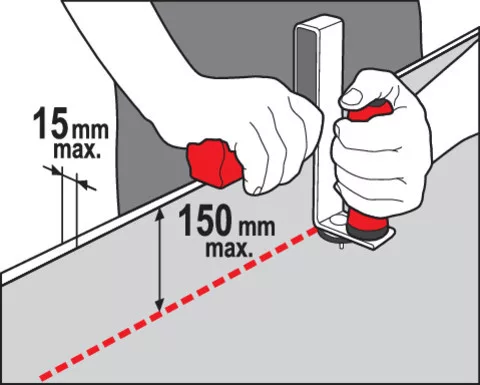 15 mm
max.

150 mm
max.